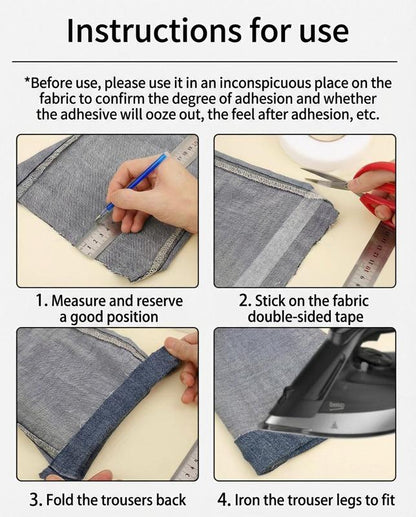 Instructions for use

*Before use, please use it in an inconspicuous place on the fabric to confirm the degree of adhesion and whether the adhesive will ooze out, the feel after adhesion, etc.

1. Measure and reserve a good position

2. Stick on the fabric double-sided tape

3. Fold the trousers back

4. Iron the trouser legs to fit